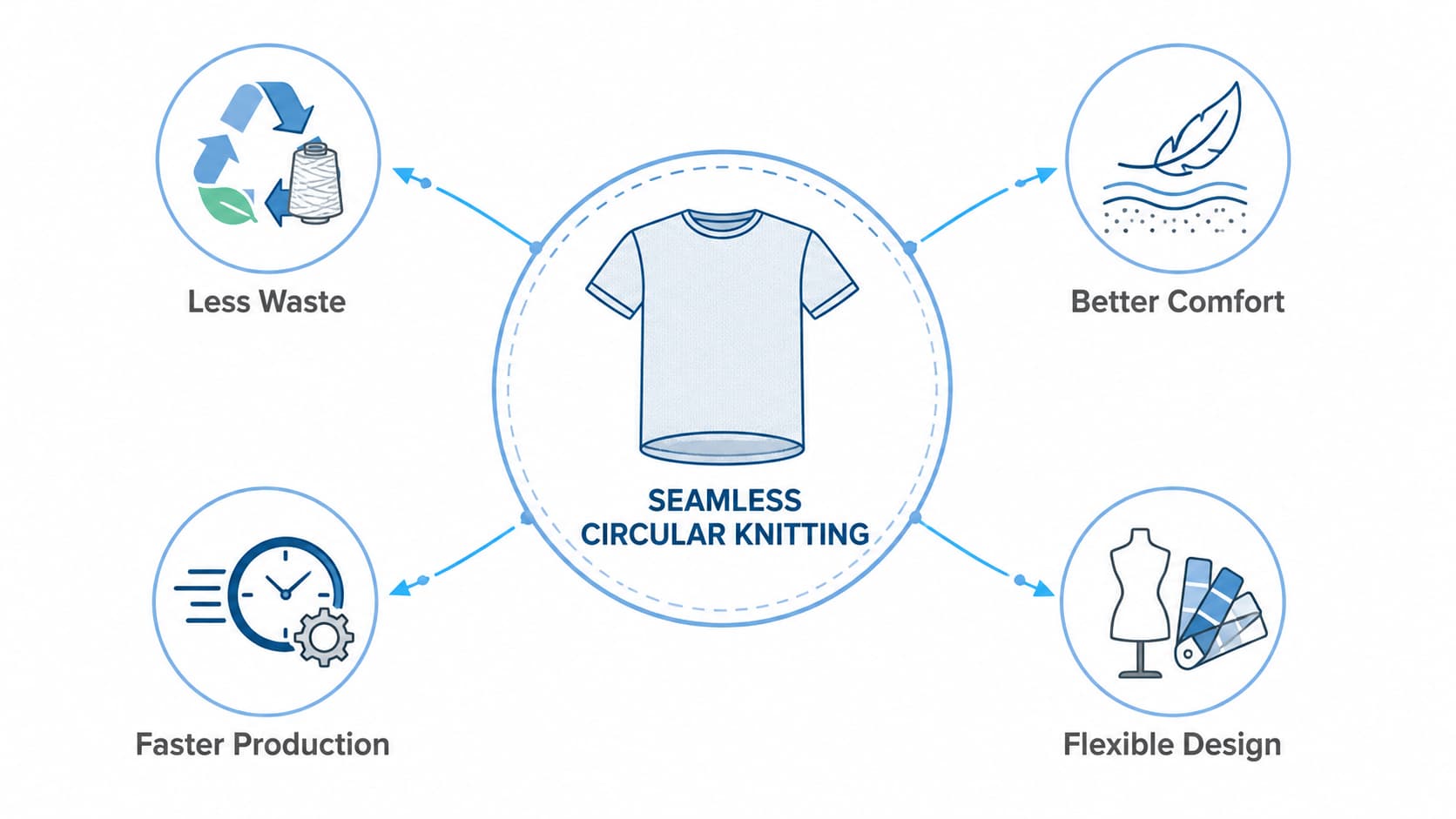 Less Waste

Better Comfort

SEAMLESS CIRCULAR KNITTING

Faster Production

Flexible Design