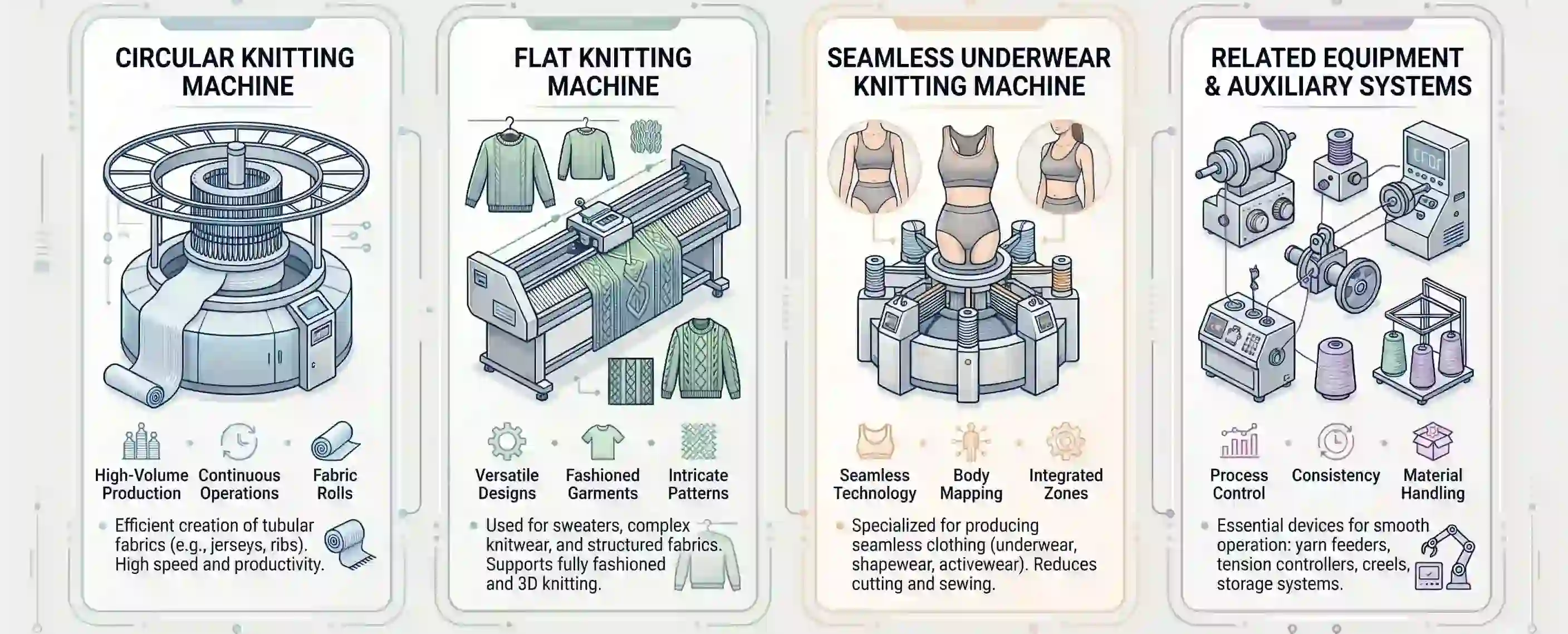 CIRCULAR KNITTING MACHINE

High-Volume Production
Continuous Operations
Fabric Rolls

Efficient creation of tubular fabrics (e.g., jerseys, ribs). High speed and productivity.

FLAT KNITTING MACHINE

Versatile Designs
Fashioned Garments
Intricate Patterns

Used for sweaters, complex knitwear, and structured fabrics. Supports fully fashioned and 3D knitting.

SEAMLESS UNDERWEAR KNITTING MACHINE

Seamless Technology
Body Mapping
Integrated Zones

Specialized for producing seamless clothing (underwear, shapewear, activewear). Reduces cutting and sewing.

RELATED EQUIPMENT & AUXILIARY SYSTEMS

Process Control
Consistency
Material Handling

Essential devices for smooth operation: yarn feeders, tension controllers, creels, storage systems.